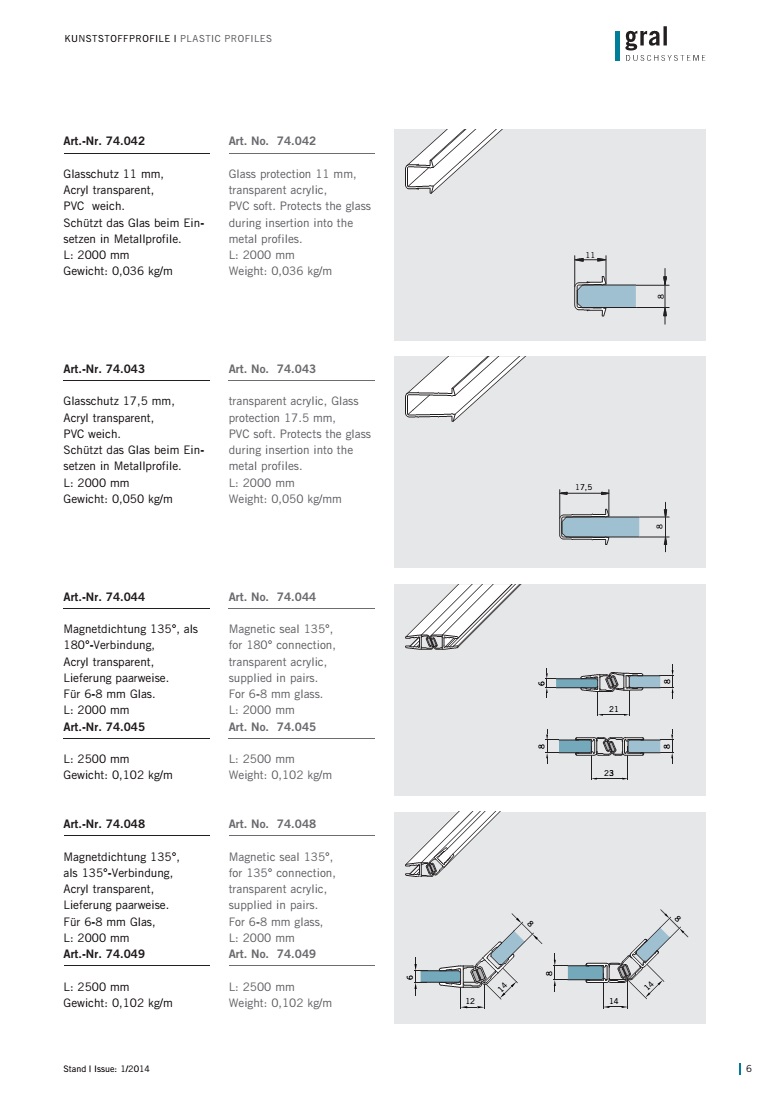 KUNSTSTOFFPROFILE I PLASTIC PROFILES

gral
DUSCHSYSTEME

Art.-Nr. 74.042

Glasschutz 11 mm, Acryl transparent, PVC weich. Schützt das Glas beim Einsetzen in Metallprofile.
L: 2000 mm
Gewicht: 0,036 kg/m

Art. No. 74.042

Glass protection 11 mm, transparent acrylic, PVC soft. Protects the glass during insertion into the metal profiles.
L: 2000 mm
Weight: 0,036 kg/m

11
8

Art.-Nr. 74.043

Glasschutz 17,5 mm, Acryl transparent, PVC weich. Schützt das Glas beim Einsetzen in Metallprofile.
L: 2000 mm
Gewicht: 0,050 kg/m

Art. No. 74.043

transparent acrylic, Glass protection 17.5 mm, PVC soft. Protects the glass during insertion into the metal profiles.
L: 2000 mm
Weight: 0,050 kg/mm

17,5
8

Art.-Nr. 74.044

Magnetdichtung 135°, als 180°-Verbindung, Acryl transparent, Lieferung paarweise. Für 6-8 mm Glas.
L: 2000 mm
Art.-Nr. 74.045

L: 2500 mm
Gewicht: 0,102 kg/m

Art. No. 74.044

Magnetic seal 135°, for 180° connection, transparent acrylic, supplied in pairs. For 6-8 mm glass.
L: 2000 mm
Art. No. 74.045

L: 2500 mm
Weight: 0,102 kg/m

6
8
21
8
8
23

Art.-Nr. 74.048

Magnetdichtung 135°, als 135°-Verbindung, Acryl transparent, Lieferung paarweise. Für 6-8 mm Glas,
L: 2000 mm
Art.-Nr. 74.049

L: 2500 mm
Gewicht: 0,102 kg/m

Art. No. 74.048

Magnetic seal 135°, for 135° connection, transparent acrylic, supplied in pairs. For 6-8 mm glass,
L: 2000 mm
Art. No. 74.049

L: 2500 mm
Weight: 0,102 kg/m

6
8
12
14
8
8
14
14

Stand I Issue: 1/2014

6